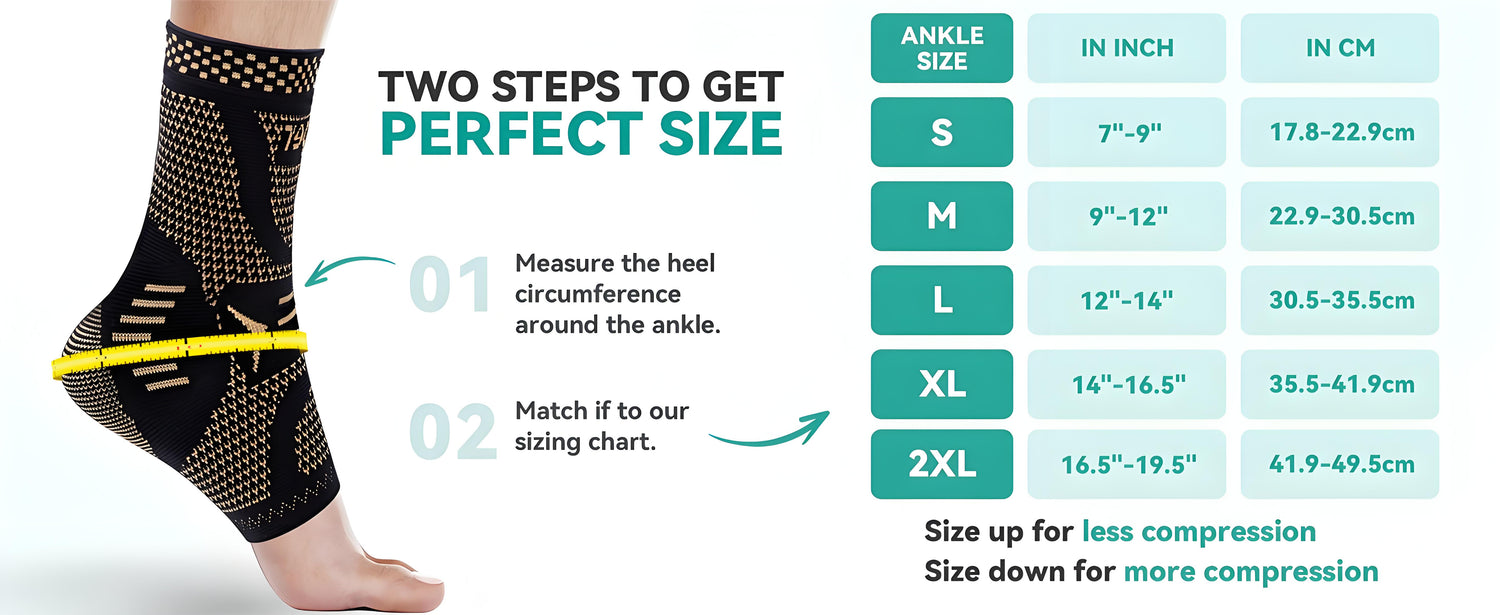 TWO STEPS TO GET
PERFECT SIZE

01 Measure the heel circumference around the ankle.

02 Match if to our sizing chart.

| ANKLE SIZE | IN INCH | IN CM |
|---|---|---|
| S | 7"-9" | 17.8-22.9cm |
| M | 9"-12" | 22.9-30.5cm |
| L | 12"-14" | 30.5-35.5cm |
| XL | 14"-16.5" | 35.5-41.9cm |
| 2XL | 16.5"-19.5" | 41.9-49.5cm |

Size up for less compression
Size down for more compression