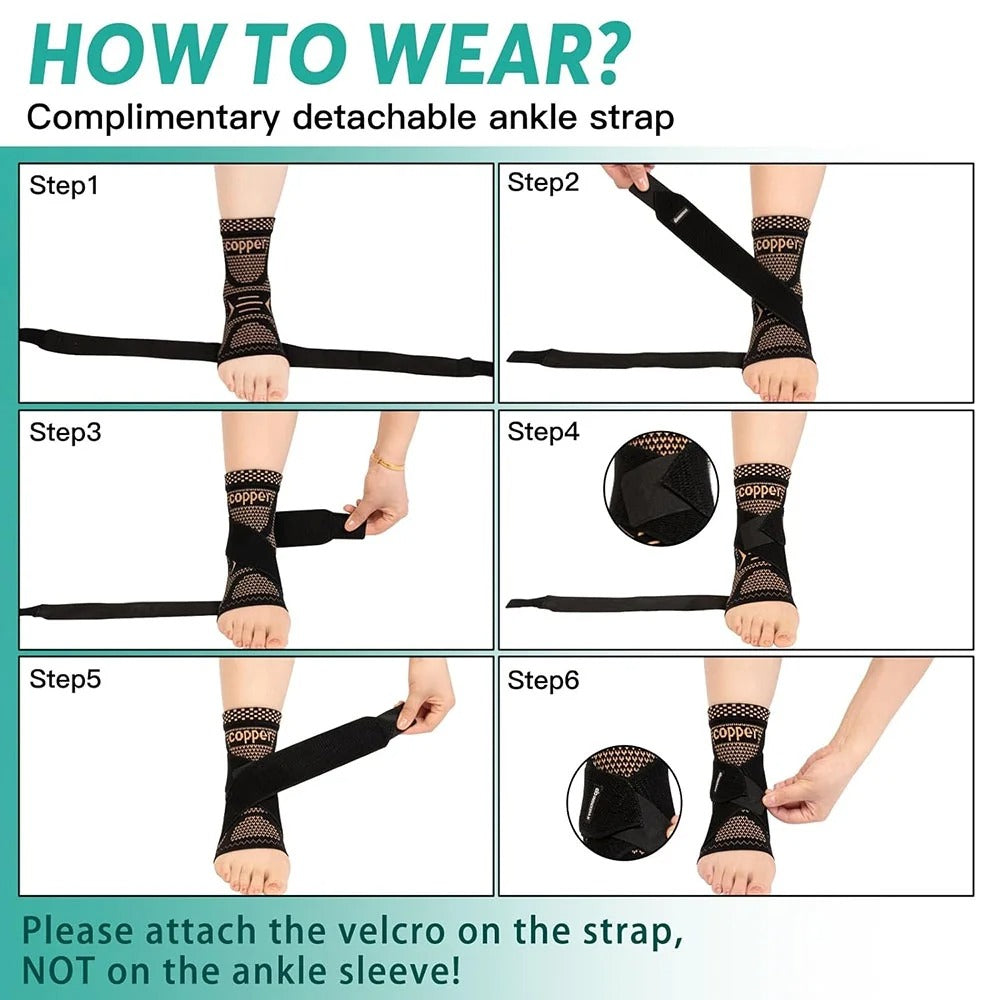 HOW TO WEAR?
Complimentary detachable ankle strap

Step1

copper

Step2

copper

Step3

copper

Step4

copper

Step5

copper

Step6

copper

Please attach the velcro on the strap, NOT on the ankle sleeve!